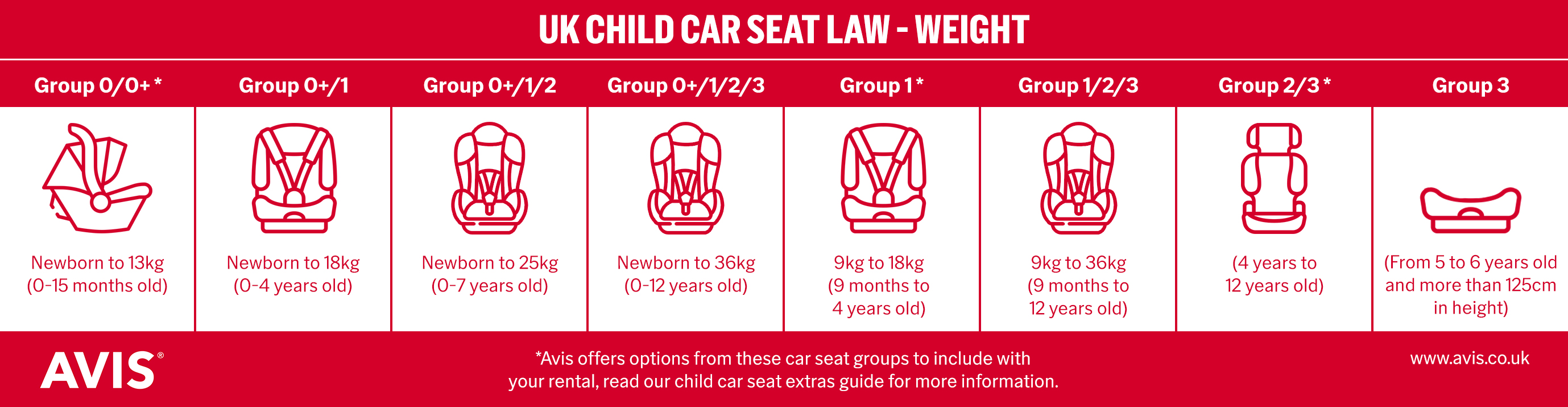 UK CHILD CAR SEAT LAW - WEIGHT

| Group 0/0+ * | Group 0+/1 | Group 0+/1/2 | Group 0+/1/2/3 | Group 1 * | Group 1/2/3 | Group 2/3 * | Group 3 |
|---|---|---|---|---|---|---|---|
| Newborn to 13kg (0-15 months old) | Newborn to 18kg (0-4 years old) | Newborn to 25kg (0-7 years old) | Newborn to 36kg (0-12 years old) | 9kg to 18kg (9 months to 4 years old) | 9kg to 36kg (9 months to 12 years old) | (4 years to 12 years old) | (From 5 to 6 years old and more than 125cm in height) |

AVIS®

*Avis offers options from these car seat groups to include with your rental, read our child car seat extras guide for more information.

www.avis.co.uk