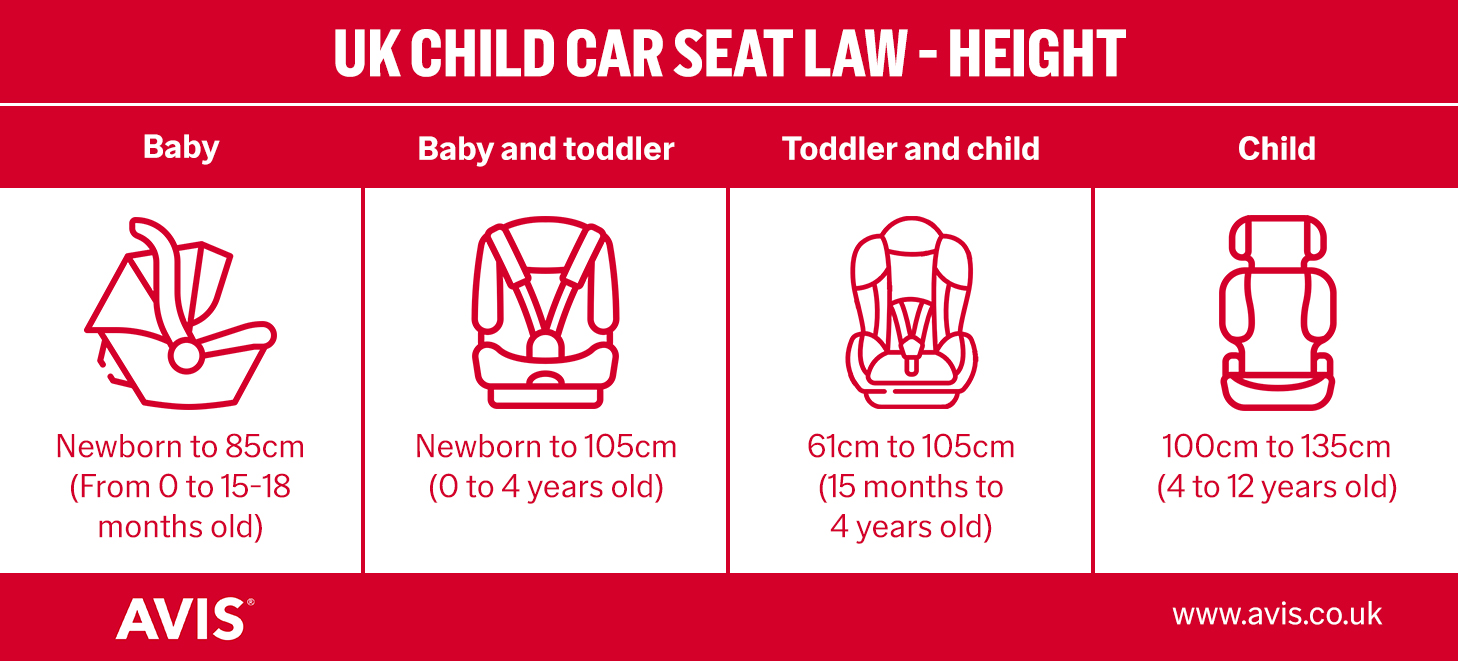 UK CHILD CAR SEAT LAW - HEIGHT

| Baby | Baby and toddler | Toddler and child | Child |
|---|---|---|---|
| Newborn to 85cm (From 0 to 15-18 months old) | Newborn to 105cm (0 to 4 years old) | 61cm to 105cm (15 months to 4 years old) | 100cm to 135cm (4 to 12 years old) |

AVIS®

www.avis.co.uk