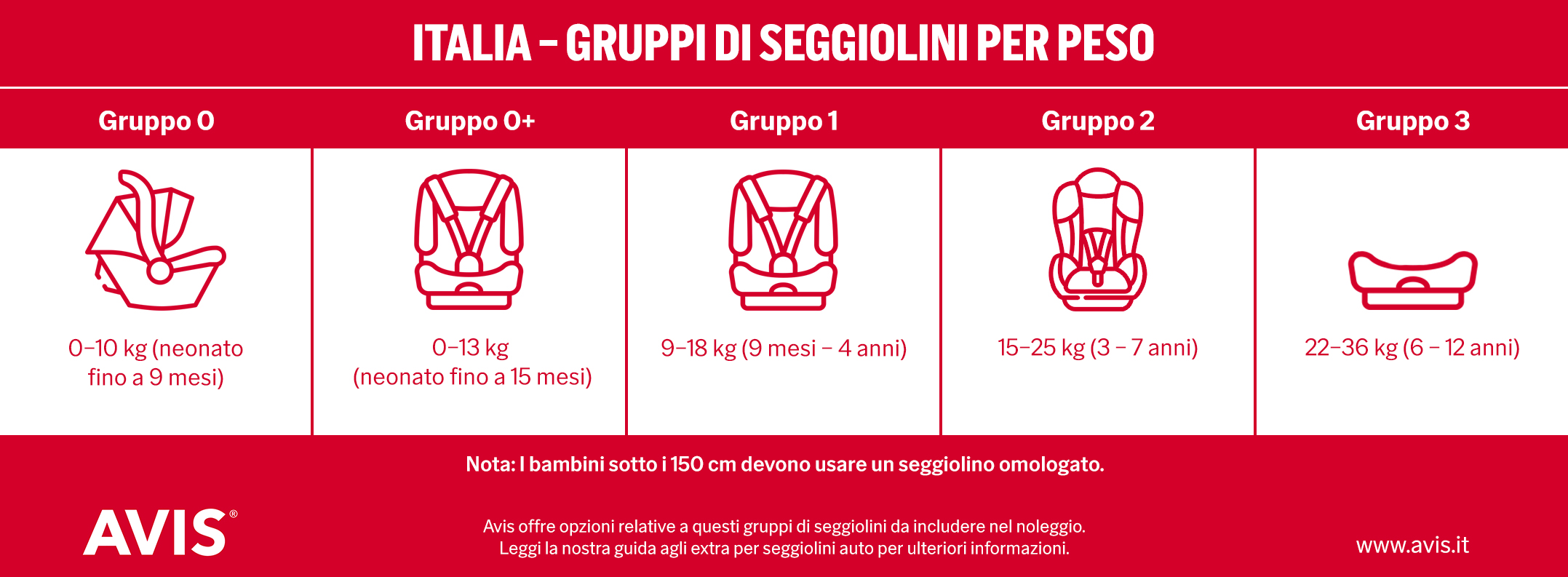 ITALIA – GRUPPI DI SEGGIOLINI PER PESO

| Gruppo 0 | Gruppo 0+ | Gruppo 1 | Gruppo 2 | Gruppo 3 |
|---|---|---|---|---|
| 0–10 kg (neonato fino a 9 mesi) | 0–13 kg (neonato fino a 15 mesi) | 9–18 kg (9 mesi – 4 anni) | 15–25 kg (3 – 7 anni) | 22–36 kg (6 – 12 anni) |

Nota: I bambini sotto i 150 cm devono usare un seggiolino omologato.

AVIS®

Avis offre opzioni relative a questi gruppi di seggiolini da includere nel noleggio.
Leggi la nostra guida agli extra per seggiolini auto per ulteriori informazioni.

www.avis.it