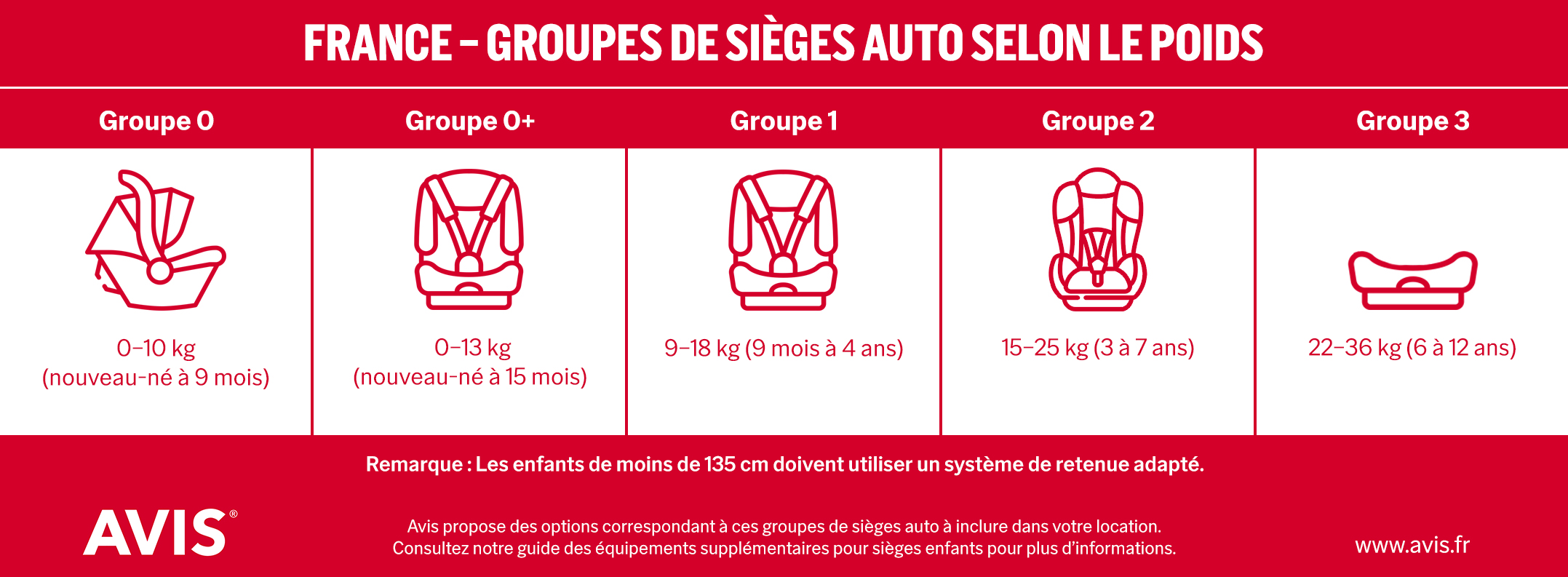 FRANCE – GROUPES DE SIÈGES AUTO SELON LE POIDS

| Groupe 0 | Groupe 0+ | Groupe 1 | Groupe 2 | Groupe 3 |
|---|---|---|---|---|
| 0–10 kg (nouveau-né à 9 mois) | 0–13 kg (nouveau-né à 15 mois) | 9–18 kg (9 mois à 4 ans) | 15–25 kg (3 à 7 ans) | 22–36 kg (6 à 12 ans) |

Remarque : Les enfants de moins de 135 cm doivent utiliser un système de retenue adapté.

AVIS®

Avis propose des options correspondant à ces groupes de sièges auto à inclure dans votre location.
Consultez notre guide des équipements supplémentaires pour sièges enfants pour plus d'informations.

www.avis.fr