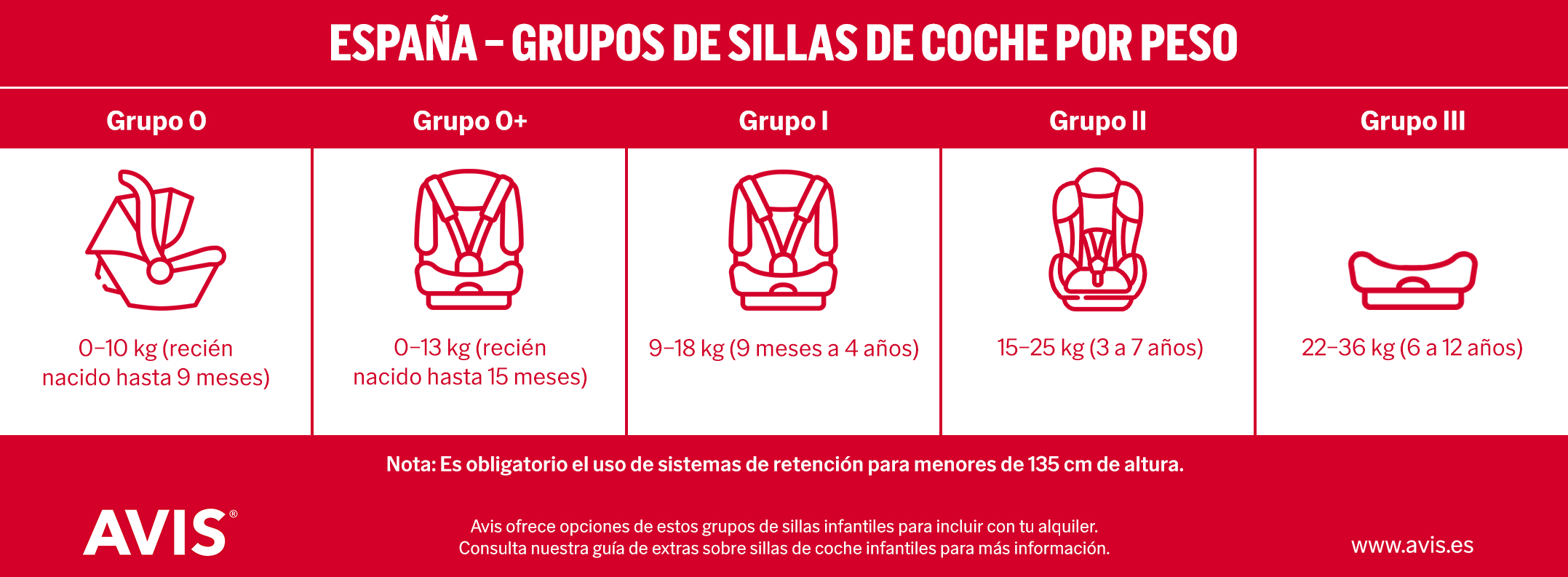 ESPAÑA – GRUPOS DE SILLAS DE COCHE POR PESO

| Grupo 0 | Grupo 0+ | Grupo I | Grupo II | Grupo III |
|---|---|---|---|---|
| 0–10 kg (recién nacido hasta 9 meses) | 0–13 kg (recién nacido hasta 15 meses) | 9–18 kg (9 meses a 4 años) | 15–25 kg (3 a 7 años) | 22–36 kg (6 a 12 años) |

Nota: Es obligatorio el uso de sistemas de retención para menores de 135 cm de altura.

AVIS®

Avis ofrece opciones de estos grupos de sillas infantiles para incluir con tu alquiler. Consulta nuestra guía de extras sobre sillas de coche infantiles para más información.

www.avis.es