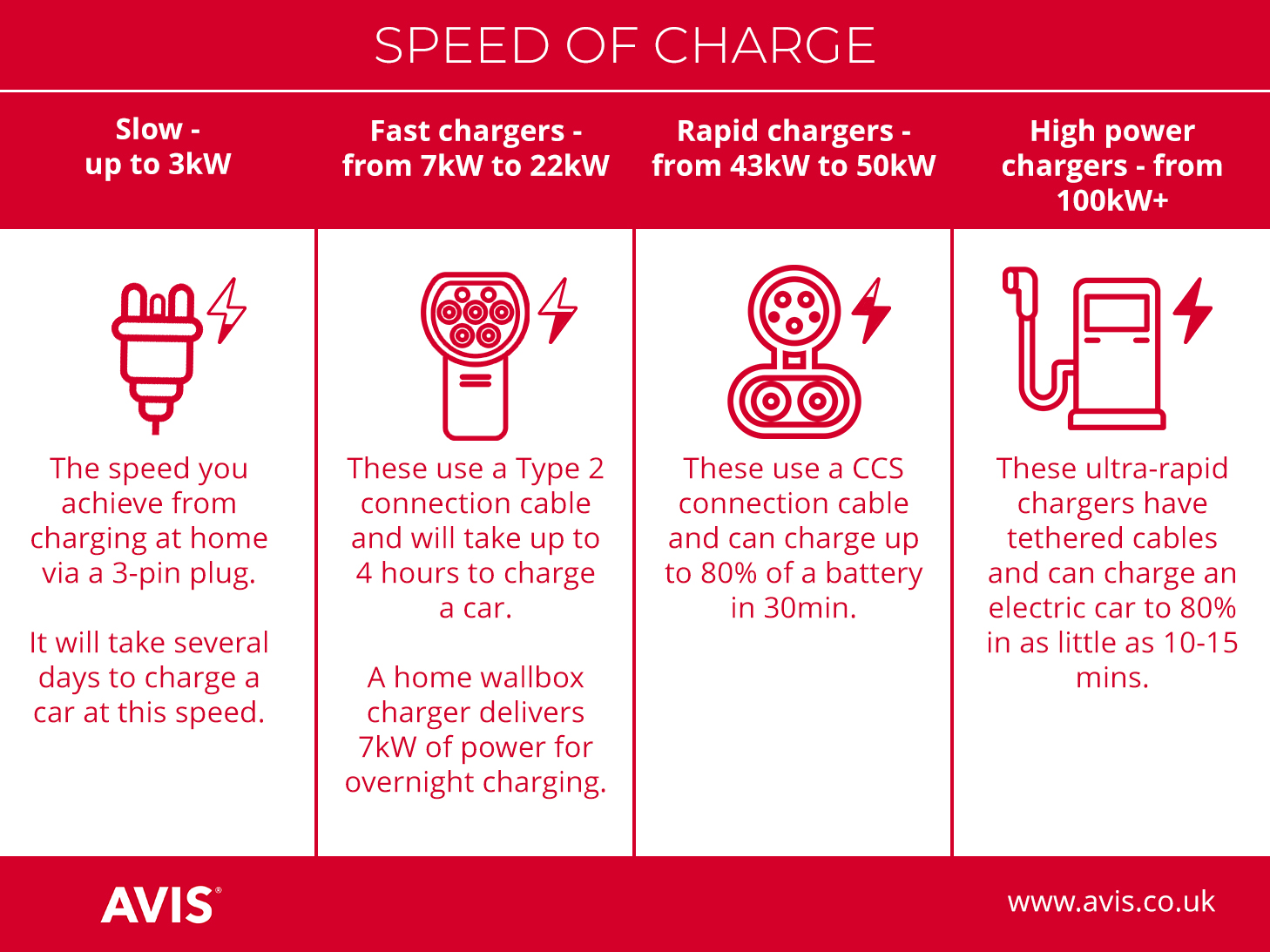 SPEED OF CHARGE

Slow - up to 3kW

The speed you achieve from charging at home via a 3-pin plug.

It will take several days to charge a car at this speed.

Fast chargers - from 7kW to 22kW

These use a Type 2 connection cable and will take up to 4 hours to charge a car.

A home wallbox charger delivers 7kW of power for overnight charging.

Rapid chargers - from 43kW to 50kW

These use a CCS connection cable and can charge up to 80% of a battery in 30min.

High power chargers - from 100kW+

These ultra-rapid chargers have tethered cables and can charge an electric car to 80% in as little as 10-15 mins.

AVIS®

www.avis.co.uk