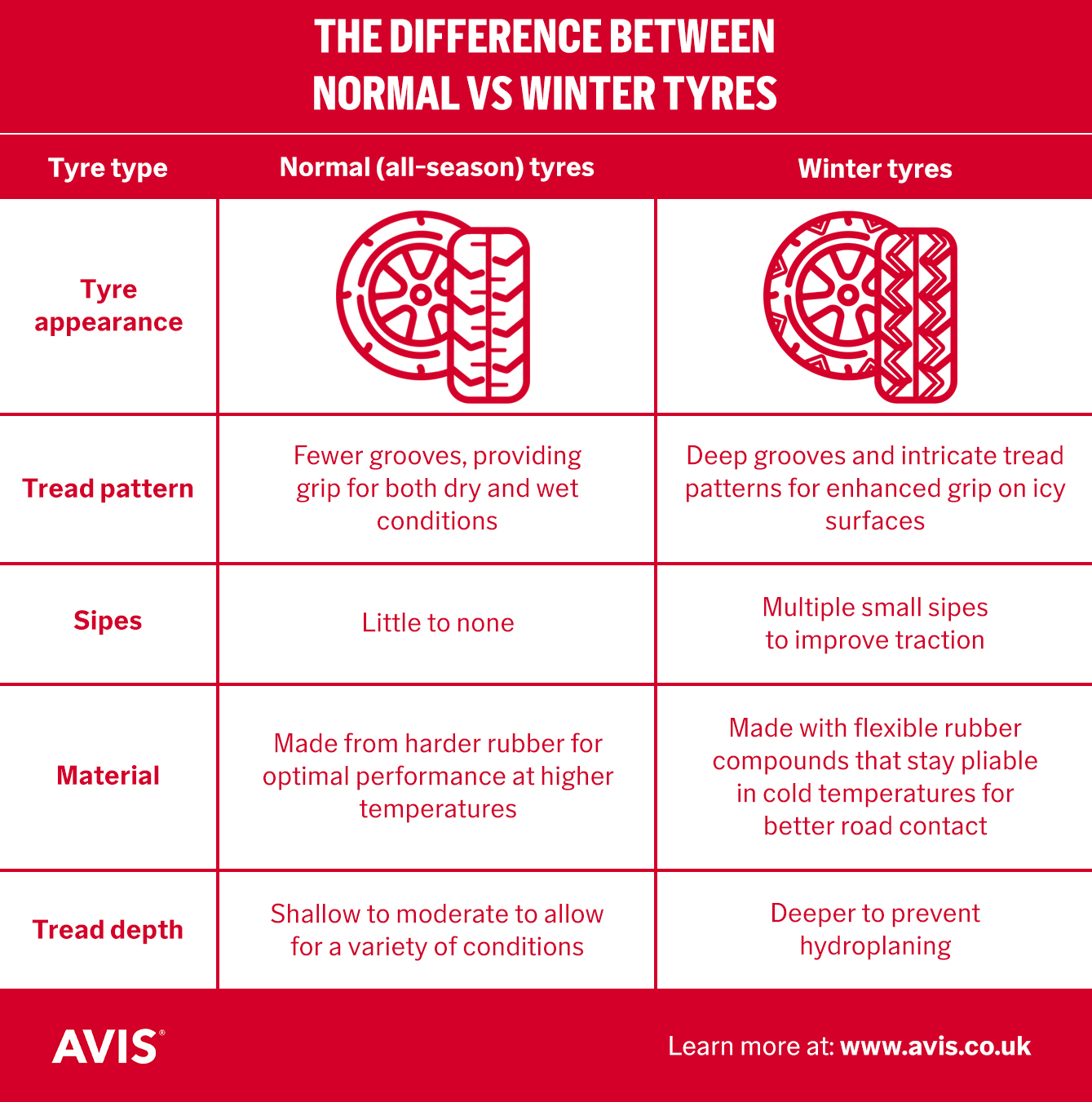 THE DIFFERENCE BETWEEN NORMAL VS WINTER TYRES

| Tyre type | Normal (all-season) tyres | Winter tyres |
|---|---|---|
| Tyre appearance | | |
| Tread pattern | Fewer grooves, providing grip for both dry and wet conditions | Deep grooves and intricate tread patterns for enhanced grip on icy surfaces |
| Sipes | Little to none | Multiple small sipes to improve traction |
| Material | Made from harder rubber for optimal performance at higher temperatures | Made with flexible rubber compounds that stay pliable in cold temperatures for better road contact |
| Tread depth | Shallow to moderate to allow for a variety of conditions | Deeper to prevent hydroplaning |

AVIS®

Learn more at: www.avis.co.uk