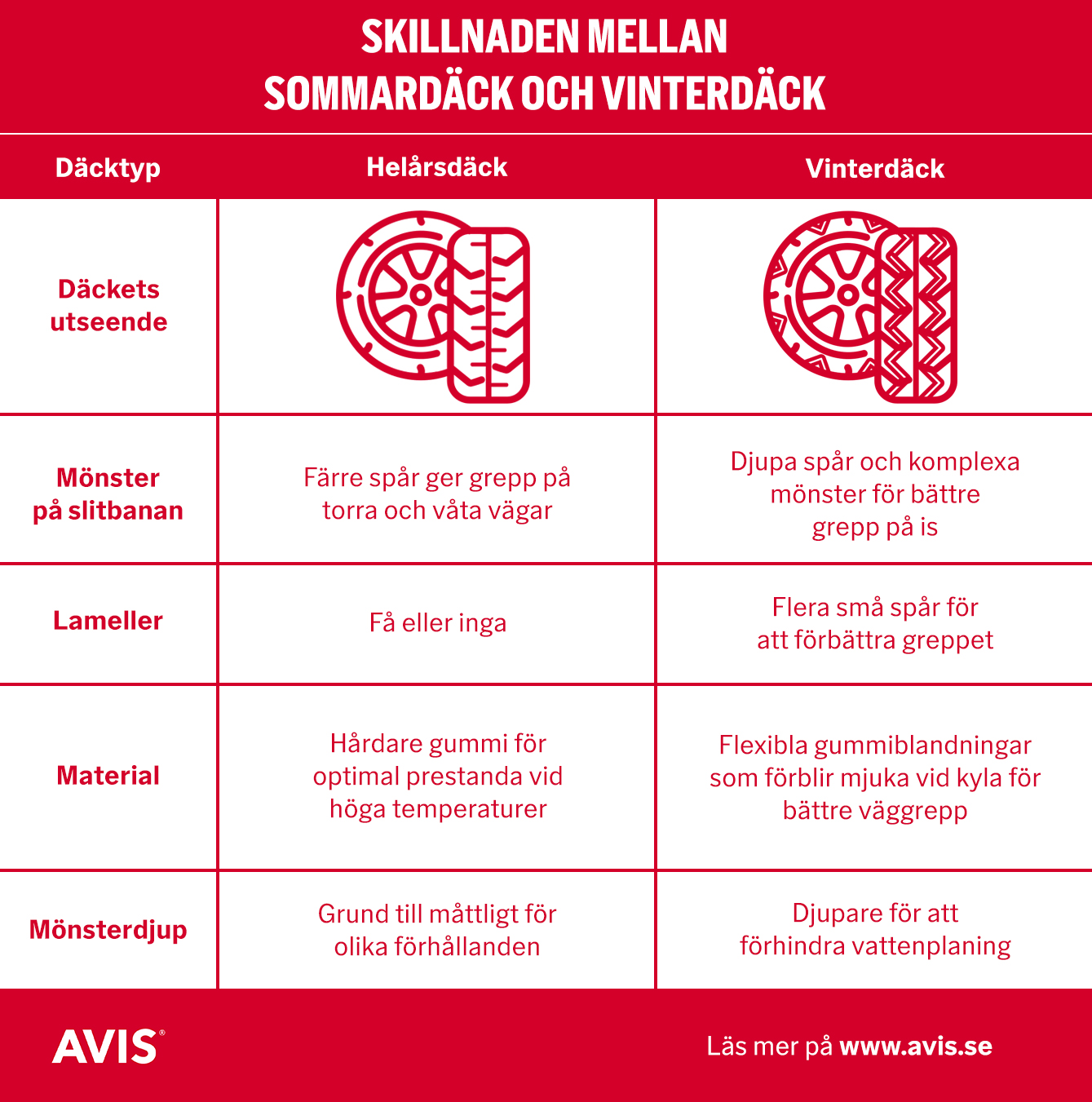 SKILLNADEN MELLAN SOMMARDÄCK OCH VINTERDÄCK

| Däcktyp | Helårsdäck | Vinterdäck |
|---|---|---|
| Däckets utseende | | |
| Mönster på slitbanan | Färre spår ger grepp på torra och våta vägar | Djupa spår och komplexa mönster för bättre grepp på is |
| Lameller | Få eller inga | Flera små spår för att förbättra greppet |
| Material | Hårdare gummi för optimal prestanda vid höga temperaturer | Flexibla gummiblandningar som förblir mjuka vid kyla för bättre väggrepp |
| Mönsterdjup | Grund till måttligt för olika förhållanden | Djupare för att förhindra vattenplaning |

AVIS®

Läs mer på www.avis.se