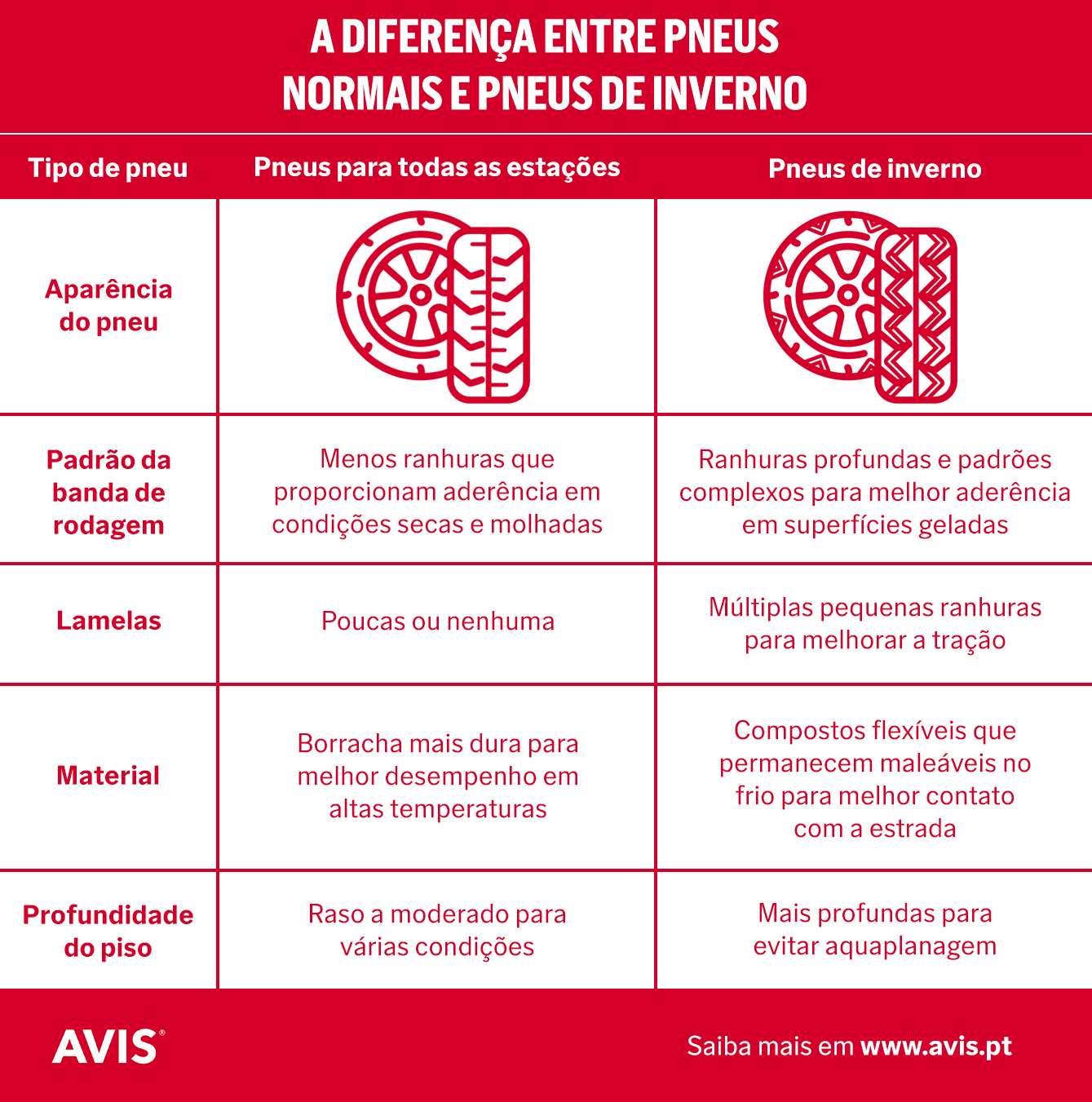 A DIFERENÇA ENTRE PNEUS NORMAIS E PNEUS DE INVERNO

| Tipo de pneu | Pneus para todas as estações | Pneus de inverno |
|---|---|---|
| Aparência do pneu | | |
| Padrão da banda de rodagem | Menos ranhuras que proporcionam aderência em condições secas e molhadas | Ranhuras profundas e padrões complexos para melhor aderência em superfícies geladas |
| Lamelas | Poucas ou nenhuma | Múltiplas pequenas ranhuras para melhorar a tração |
| Material | Borracha mais dura para melhor desempenho em altas temperaturas | Compostos flexíveis que permanecem maleáveis no frio para melhor contato com a estrada |
| Profundidade do piso | Raso a moderado para várias condições | Mais profundas para evitar aquaplanagem |

AVIS®

Saiba mais em www.avis.pt