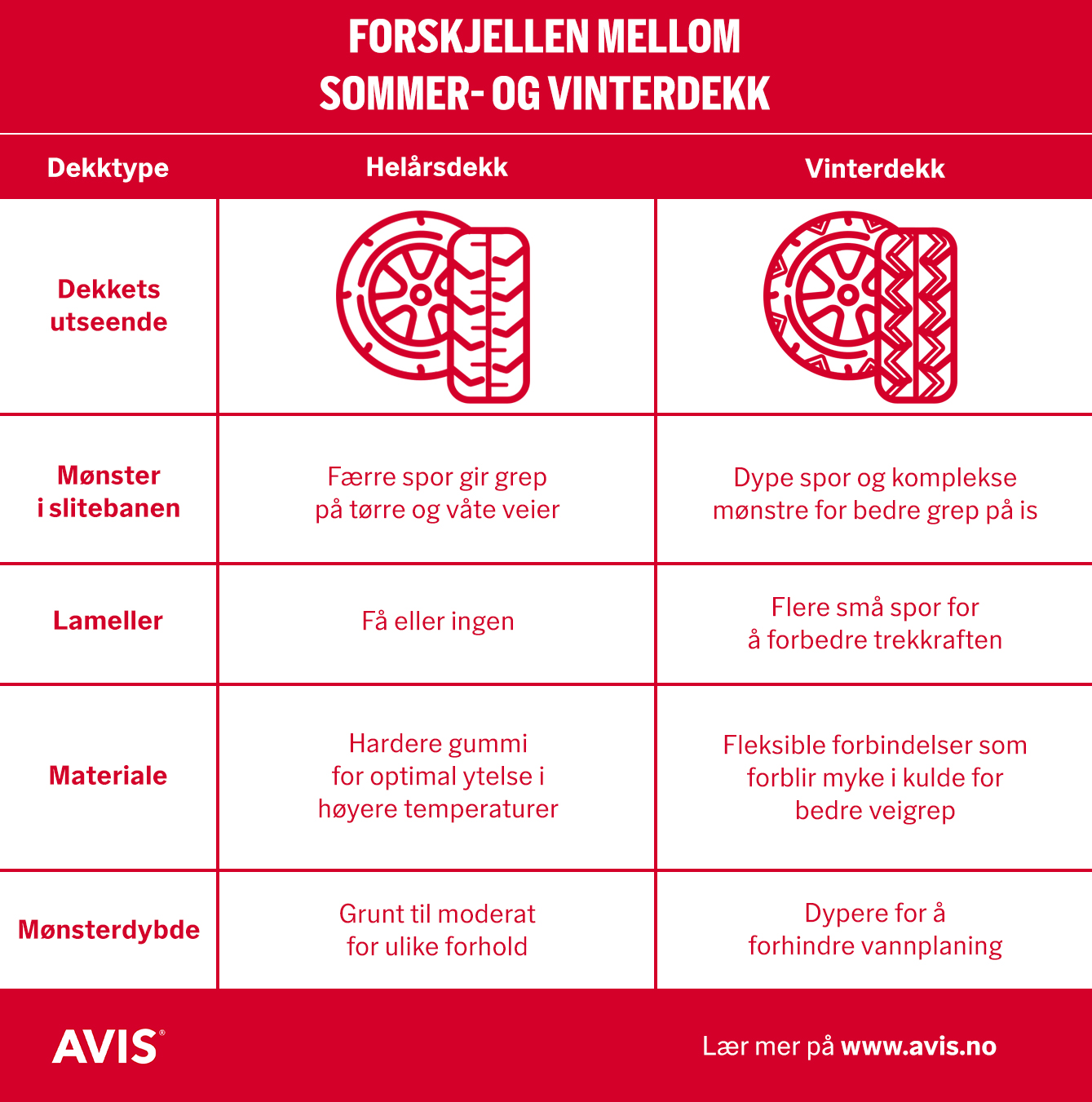 FORSKJELLEN MELLOM SOMMER- OG VINTERDEKK

| Dekktype | Helårsdekk | Vinterdekk |
|---|---|---|
| Dekkets utseende | | |
| Mønster i slitebanen | Færre spor gir grep på tørre og våte veier | Dype spor og komplekse mønstre for bedre grep på is |
| Lameller | Få eller ingen | Flere små spor for å forbedre trekkraften |
| Materiale | Hardere gummi for optimal ytelse i høyere temperaturer | Fleksible forbindelser som forblir myke i kulde for bedre veigrep |
| Mønsterdybde | Grunt til moderat for ulike forhold | Dypere for å forhindre vannplaning |

AVIS®

Lær mer på www.avis.no