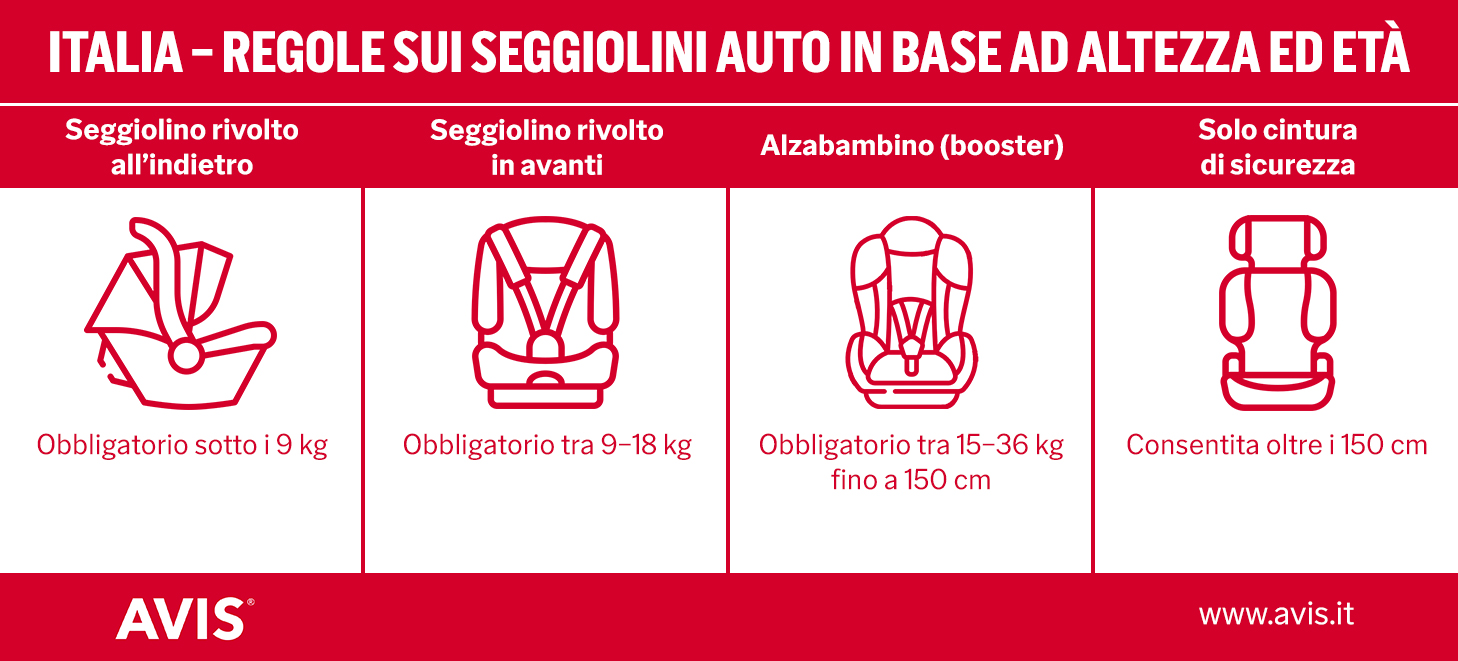 ITALIA – REGOLE SUI SEGGIOLINI AUTO IN BASE AD ALTEZZA ED ETÀ

| Seggiolino rivolto all'indietro | Seggiolino rivolto in avanti | Alzabambino (booster) | Solo cintura di sicurezza |
|---|---|---|---|
| Obbligatorio sotto i 9 kg | Obbligatorio tra 9–18 kg | Obbligatorio tra 15–36 kg fino a 150 cm | Consentita oltre i 150 cm |

AVIS®

www.avis.it