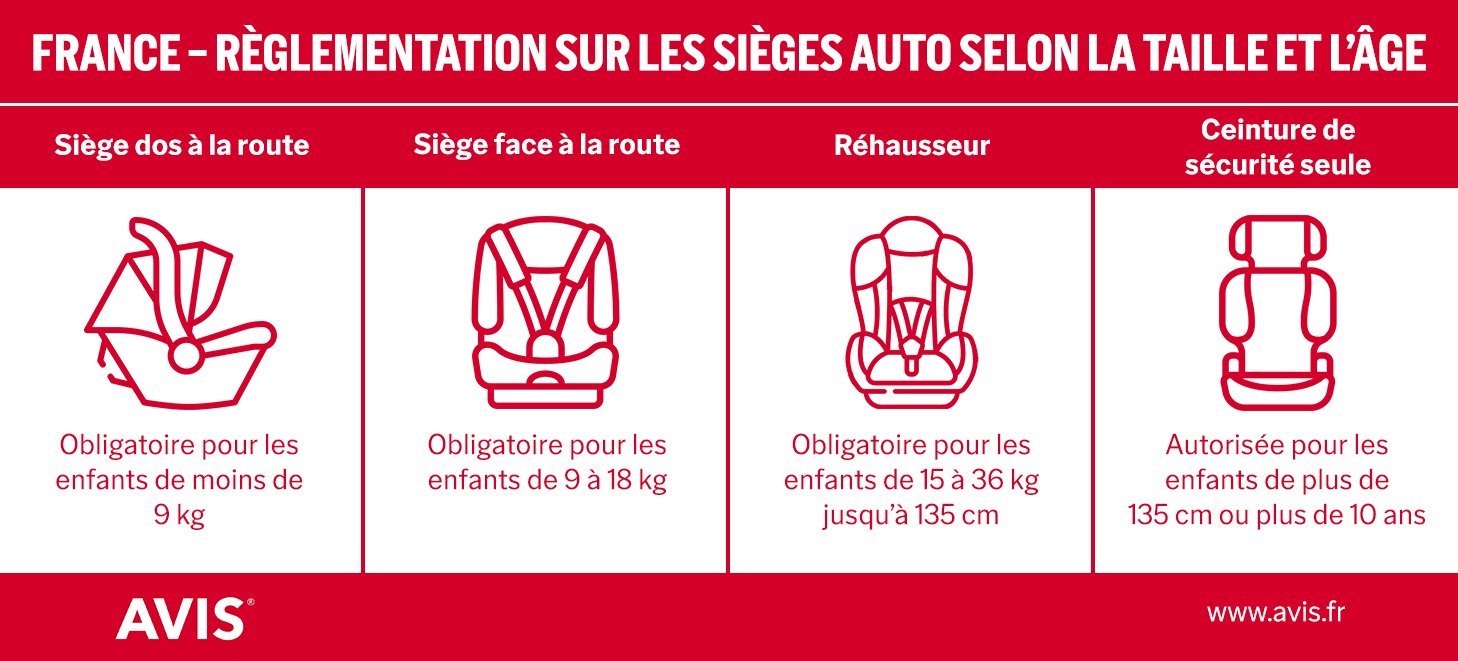 FRANCE – RÈGLEMENTATION SUR LES SIÈGES AUTO SELON LA TAILLE ET L'ÂGE

| Siège dos à la route | Siège face à la route | Réhausseur | Ceinture de sécurité seule |
|---|---|---|---|
| Obligatoire pour les enfants de moins de 9 kg | Obligatoire pour les enfants de 9 à 18 kg | Obligatoire pour les enfants de 15 à 36 kg jusqu'à 135 cm | Autorisée pour les enfants de plus de 135 cm ou plus de 10 ans |

AVIS®

www.avis.fr