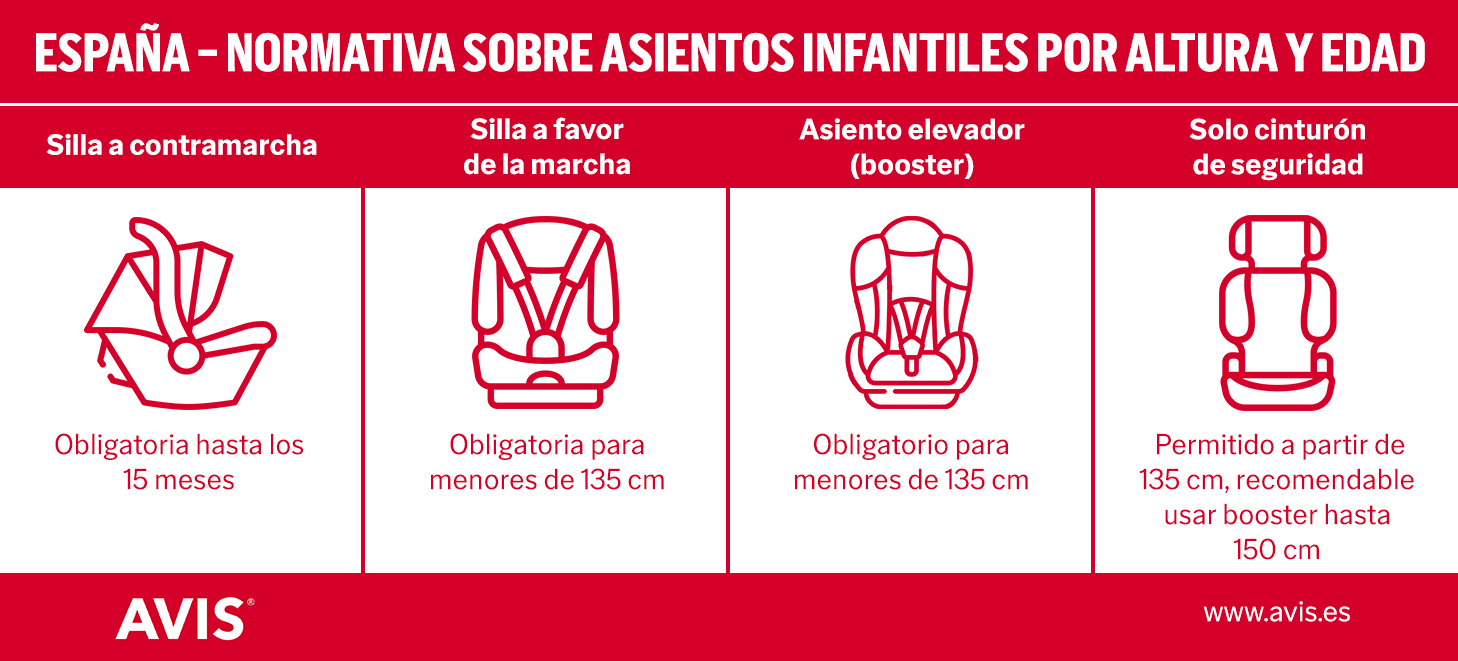 ESPAÑA – NORMATIVA SOBRE ASIENTOS INFANTILES POR ALTURA Y EDAD

| Silla a contramarcha | Silla a favor de la marcha | Asiento elevador (booster) | Solo cinturón de seguridad |
|---|---|---|---|
| Obligatoria hasta los 15 meses | Obligatoria para menores de 135 cm | Obligatorio para menores de 135 cm | Permitido a partir de 135 cm, recomendable usar booster hasta 150 cm |

AVIS®

www.avis.es