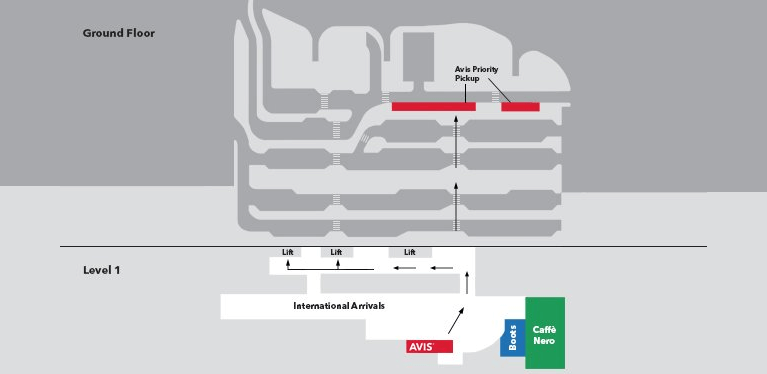 Ground Floor

Avis Priority Pickup

Level 1

Lift

Lift

Lift

International Arrivals

AVIS

Boots

Caffè Nero